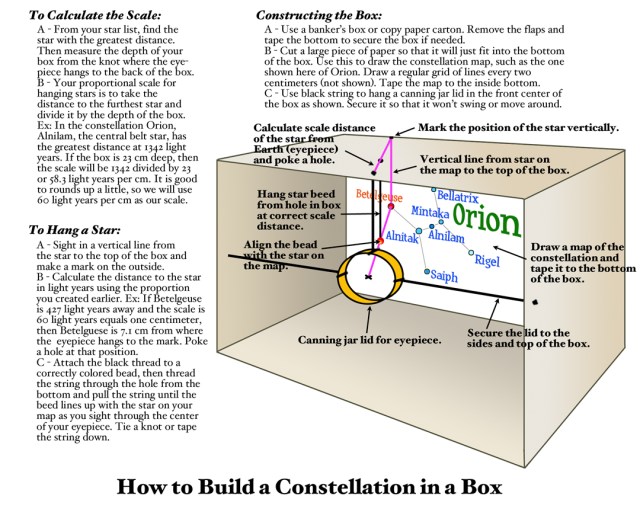 **To Calculate the Scale:**

A - From your star list, find the star with the greatest distance. Then measure the depth of your box from the knot where the eyepiece hangs to the back of the box.
B - Your proportional scale for hanging stars is to take the distance to the furthest star and divide it by the depth of the box. Ex: In the constellation Orion, Alnilam, the central belt star, has the greatest distance at 1342 light years. If the box is 23 cm deep, then the scale will be 1342 divided by 23 or 58.3 light years per cm. It is good to rounds up a little, so we will use 60 light years per cm as our scale.

**To Hang a Star:**

A - Sight in a vertical line from the star to the top of the box and make a mark on the outside.
B - Calculate the distance to the star in light years using the proportion you created earlier. Ex: If Betelgeuse is 427 light years away and the scale is 60 light years equals one centimeter, then Betelguese is 7.1 cm from where the eyepiece hangs to the mark. Poke a hole at that position.
C - Attach the black thread to a correctly colored bead, then thread the string through the hole from the bottom and pull the string until the beed lines up with the star on your map as you sight through the center of your eyepiece. Tie a knot or tape the string down.

**Constructing the Box:**

A - Use a banker's box or copy paper carton. Remove the flaps and tape the bottom to secure the box if needed.
B - Cut a large piece of paper so that it will just fit into the bottom of the box. Use this to draw the constellation map, such as the one shown here of Orion. Draw a regular grid of lines every two centimeters (not shown). Tape the map to the inside bottom.
C - Use black string to hang a canning jar lid in the front center of the box as shown. Secure it so that it won't swing or move around.

Calculate scale distance of the star from Earth (eyepiece) and poke a hole.

Mark the position of the star vertically.

Vertical line from star on the map to the top of the box.

Hang star beed from hole in box at correct scale distance.

Align the bead with the star on the map.

Betelgeuse

Bellatrix

Mintaka

Orion

Alnitak

Alnilam

Rigel

Saiph

Draw a map of the constellation and tape it to the bottom of the box.

Canning jar lid for eyepiece.

Secure the lid to the sides and top of the box.

**How to Build a Constellation in a Box**